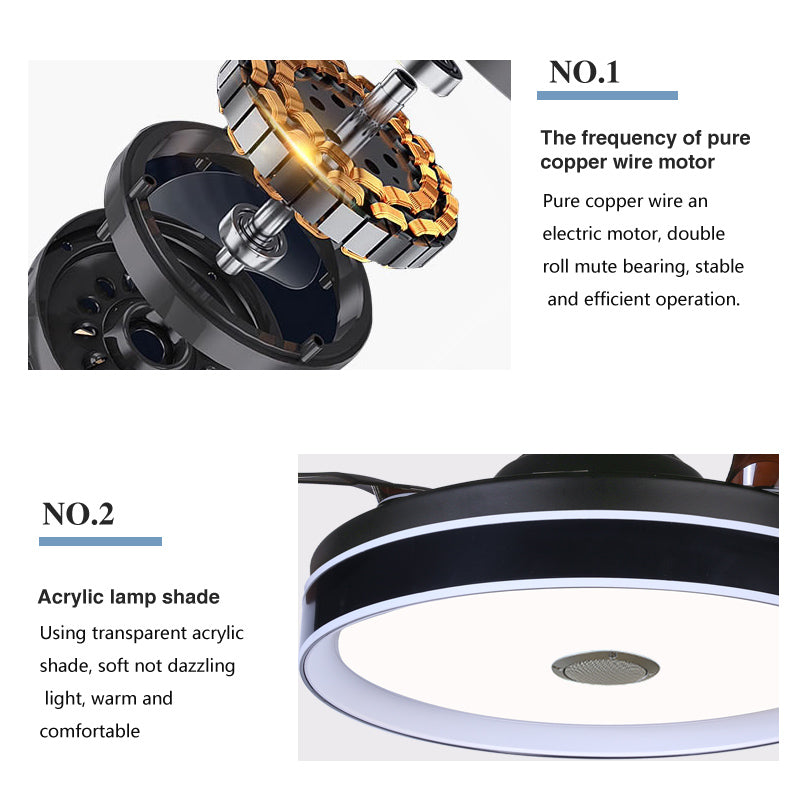 NO.1

The frequency of pure copper wire motor

Pure copper wire an electric motor, double roll mute bearing, stable and efficient operation.

NO.2

Acrylic lamp shade

Using transparent acrylic shade, soft not dazzling light, warm and comfortable